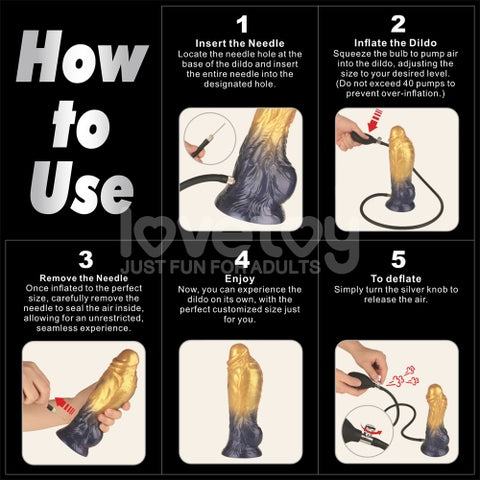 How to Use

1
Insert the Needle
Locate the needle hole at the base of the dildo and insert the entire needle into the designated hole.

2
Inflate the Dildo
Squeeze the bulb to pump air into the dildo, adjusting the size to your desired level. (Do not exceed 40 pumps to prevent over-inflation.)

lovetoy
JUST FUN FOR ADULTS

3
Remove the Needle
Once inflated to the perfect size, carefully remove the needle to seal the air inside, allowing for an unrestricted, seamless experience.

4
Enjoy
Now, you can experience the dildo on its own, with the perfect customized size just for you.

5
To deflate
Simply turn the silver knob to release the air.