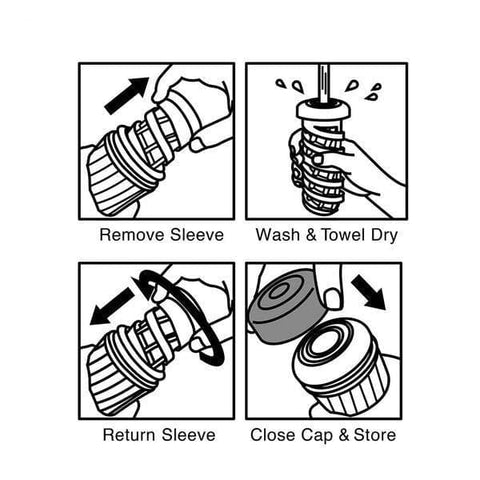 Remove Sleeve

Wash & Towel Dry

Return Sleeve

Close Cap & Store