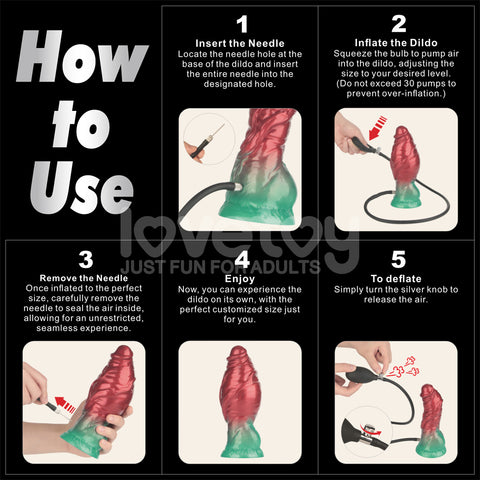 How to Use

1
Insert the Needle
Locate the needle hole at the base of the dildo and insert the entire needle into the designated hole.

2
Inflate the Dildo
Squeeze the bulb to pump air into the dildo, adjusting the size to your desired level. (Do not exceed 30 pumps to prevent over-inflation.)

lovetoy
JUST FUN FOR ADULTS

3
Remove the Needle
Once inflated to the perfect size, carefully remove the needle to seal the air inside, allowing for an unrestricted, seamless experience.

4
Enjoy
Now, you can experience the dildo on its own, with the perfect customized size just for you.

5
To deflate
Simply turn the silver knob to release the air.